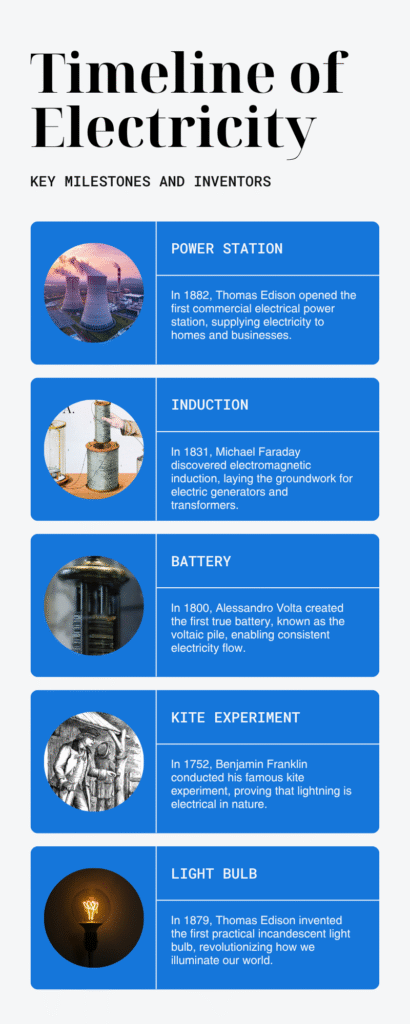 Timeline of Electricity

KEY MILESTONES AND INVENTORS

POWER STATION

In 1882, Thomas Edison opened the first commercial electrical power station, supplying electricity to homes and businesses.

INDUCTION

In 1831, Michael Faraday discovered electromagnetic induction, laying the groundwork for electric generators and transformers.

BATTERY

In 1800, Alessandro Volta created the first true battery, known as the voltaic pile, enabling consistent electricity flow.

KITE EXPERIMENT

In 1752, Benjamin Franklin conducted his famous kite experiment, proving that lightning is electrical in nature.

LIGHT BULB

In 1879, Thomas Edison invented the first practical incandescent light bulb, revolutionizing how we illuminate our world.